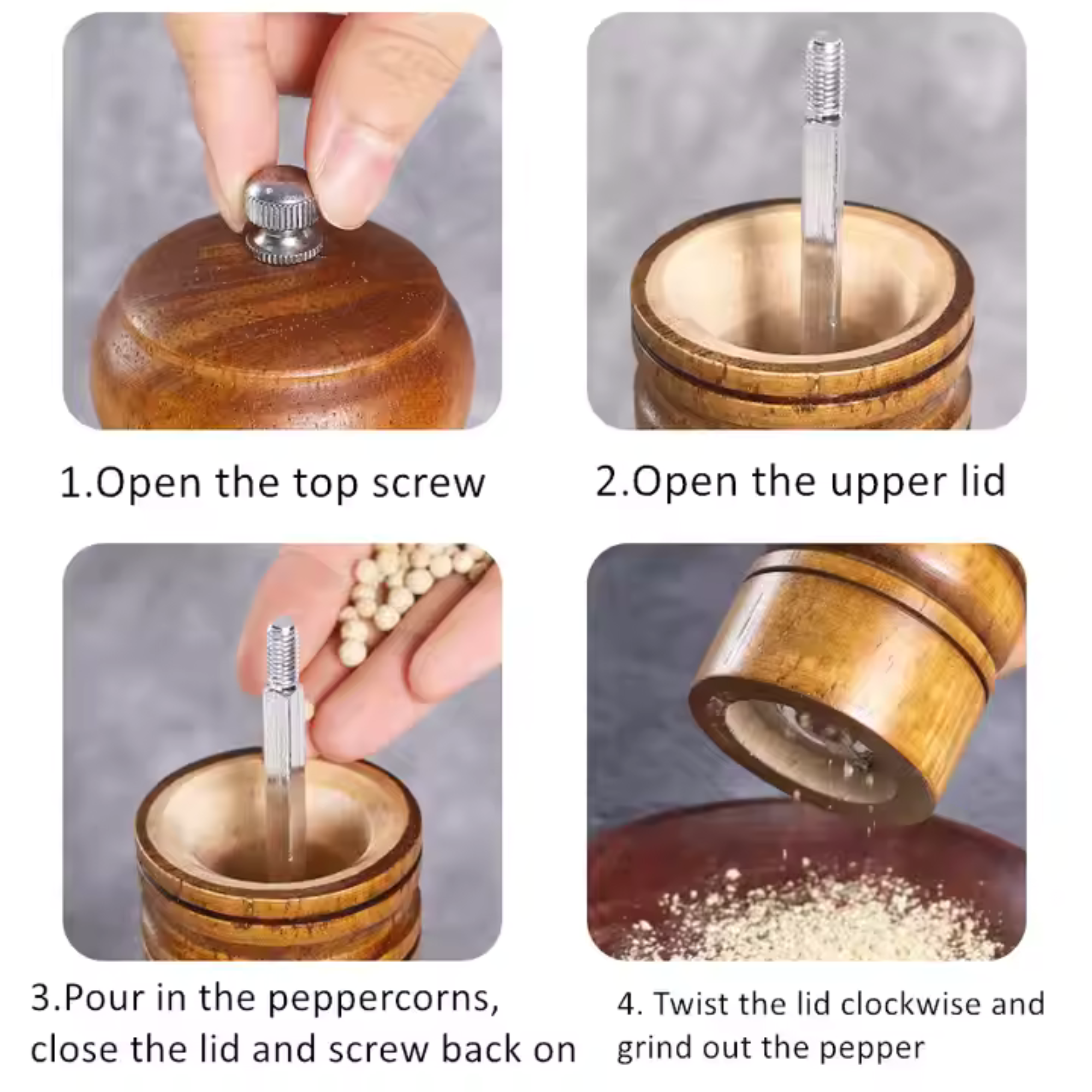 1.Open the top screw

2.Open the upper lid

3.Pour in the peppercorns, close the lid and screw back on

4. Twist the lid clockwise and grind out the pepper