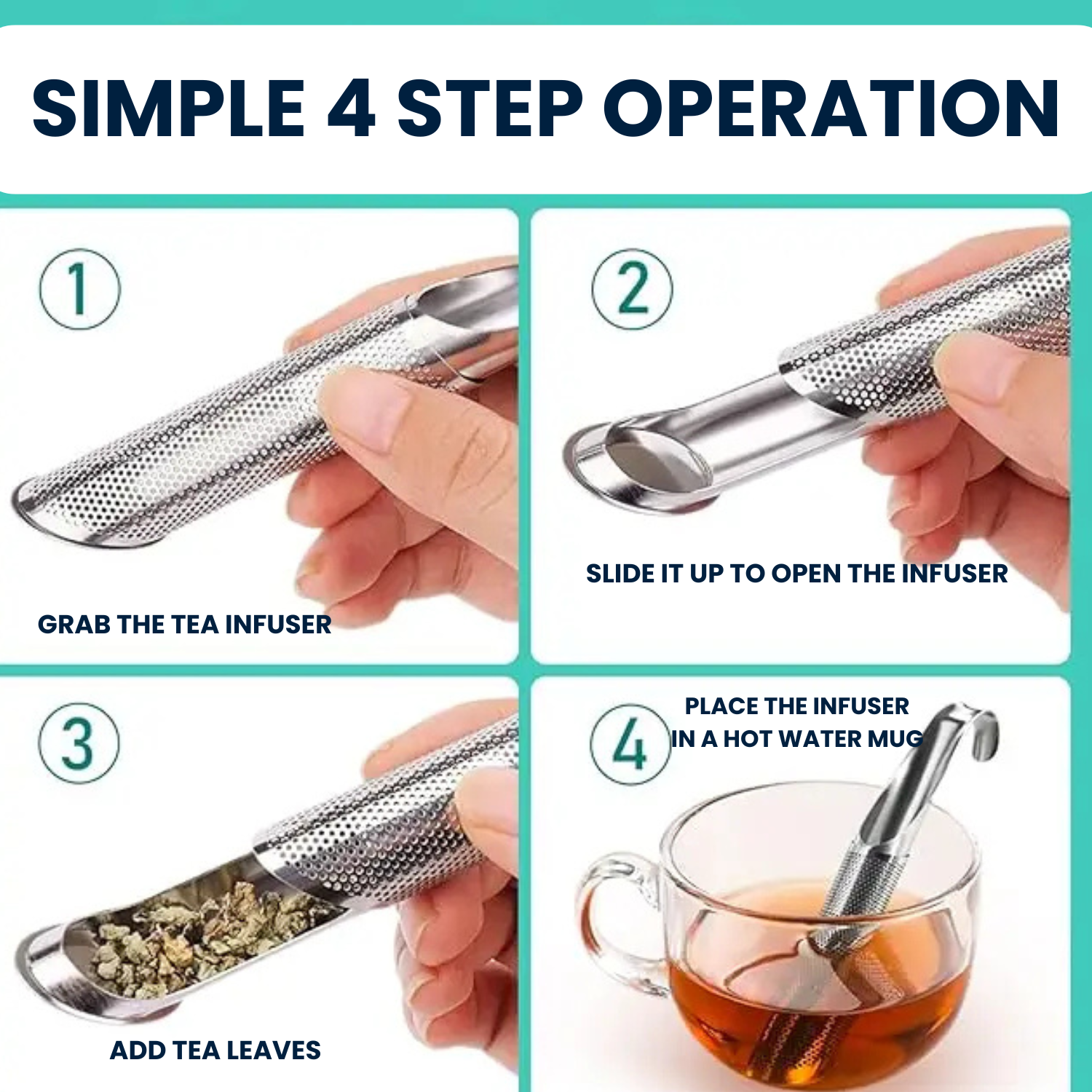 SIMPLE 4 STEP OPERATION

1

GRAB THE TEA INFUSER

2

SLIDE IT UP TO OPEN THE INFUSER

3

ADD TEA LEAVES

4

PLACE THE INFUSER IN A HOT WATER MUG